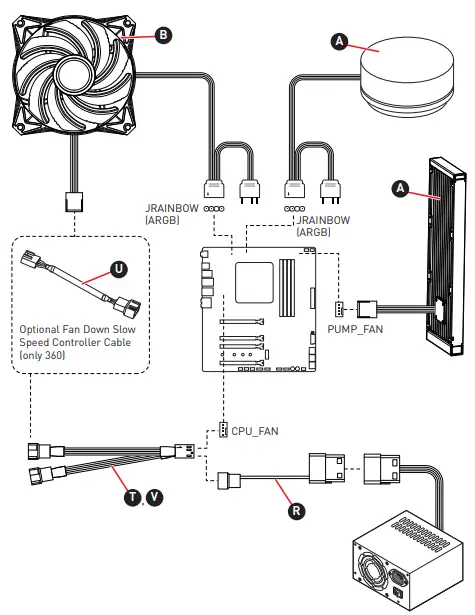 B

A

A

JRAINBOW (ARGB)

JRAINBOW (ARGB)

U

Optional Fan Down Slow Speed Controller Cable (only 360)

PUMP_FAN

CPU_FAN

T, V

R