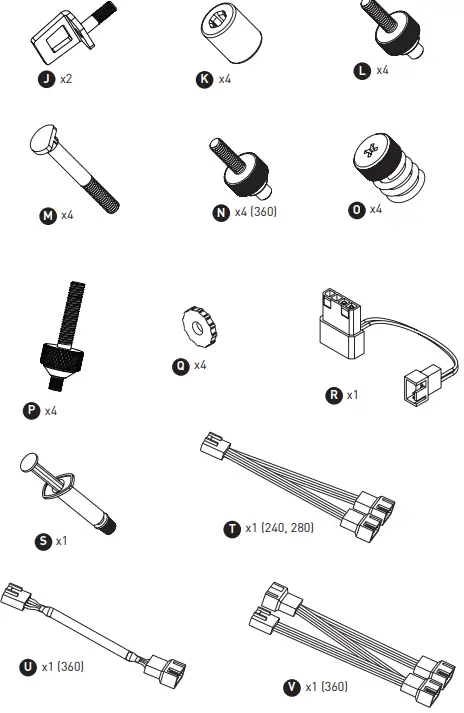 J x2

K x4

L x4

M x4

N x4 (360)

O x4

P x4

Q x4

R x1

S x1

T x1 (240, 280)

U x1 (360)

V x1 (360)