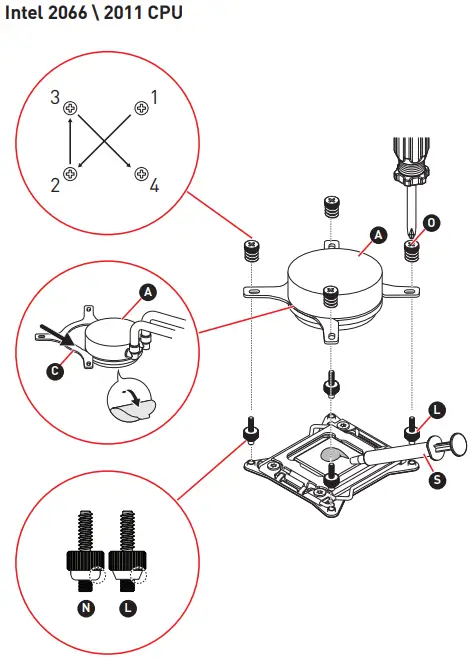 Intel 2066 \ 2011 CPU

3
1
2
4

A
O
A
C
L
S
N
L