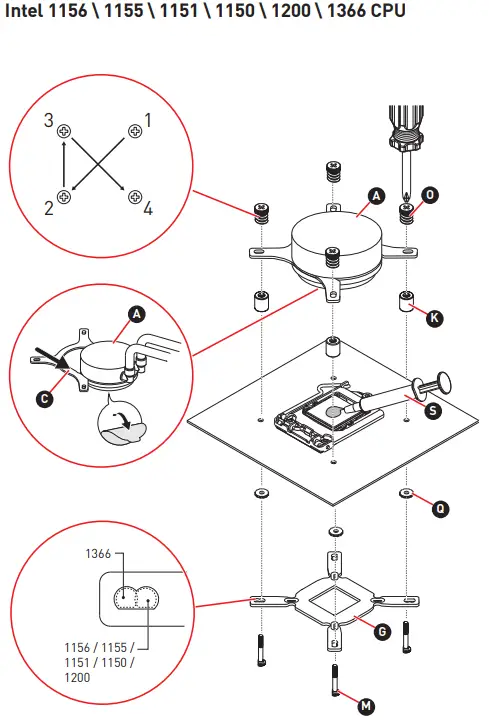 Intel 1156 \ 1155 \ 1151 \ 1150 \ 1200 \ 1366 CPU

3
1
2
4

A
O
K
A
C
S
Q

1366

1156 / 1155 / 1151 / 1150 / 1200

G
M