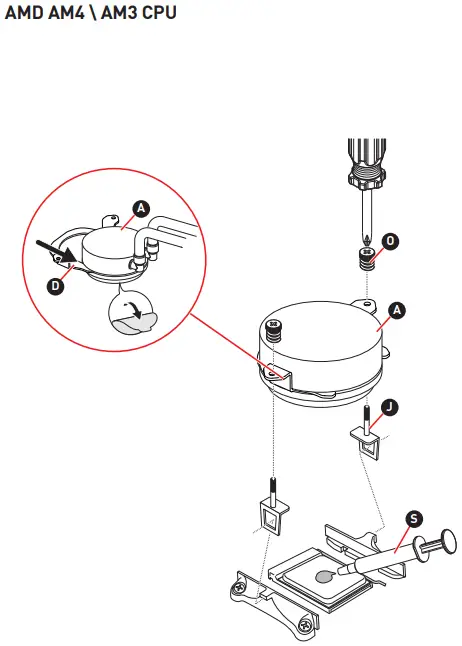 AMD AM4 \ AM3 CPU

A

D

O

A

J

S