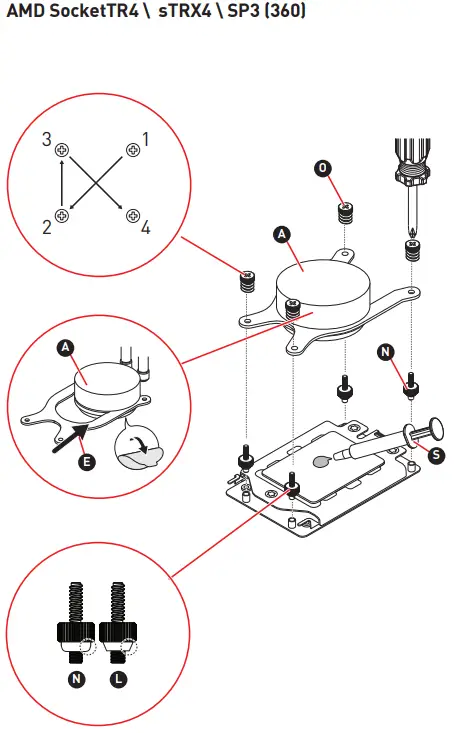 AMD SocketTR4 \ sTRX4 \ SP3 (360)

3
1
2
4
O
A
A
N
E
S
N
L