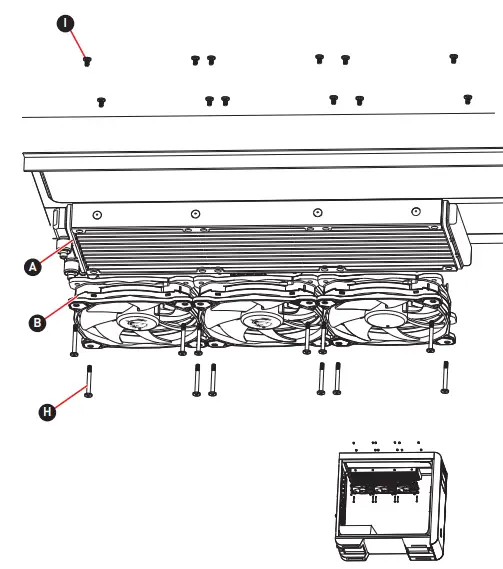 I

A

B

H