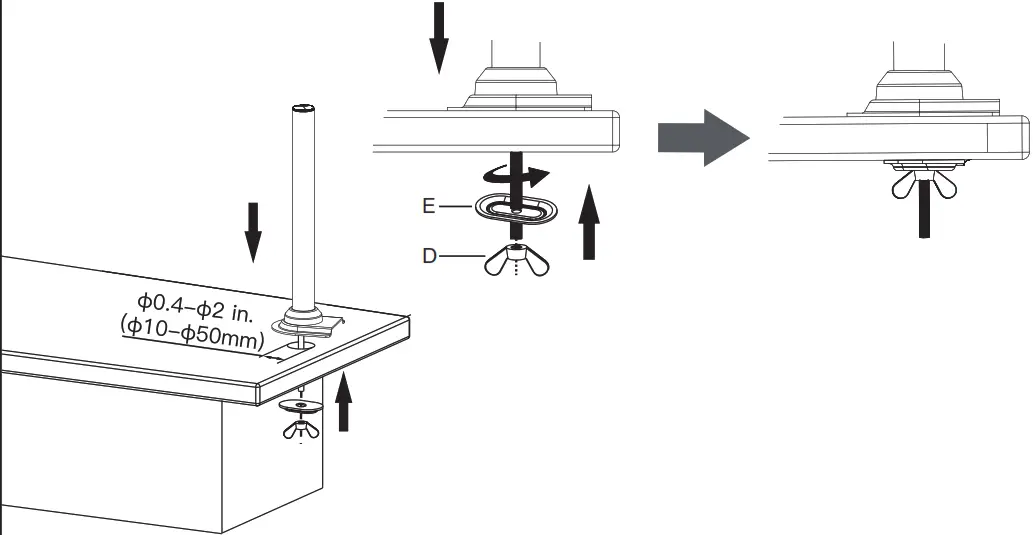 E
D
ϕ0.4–ϕ2 in.
(ϕ10–ϕ50mm)