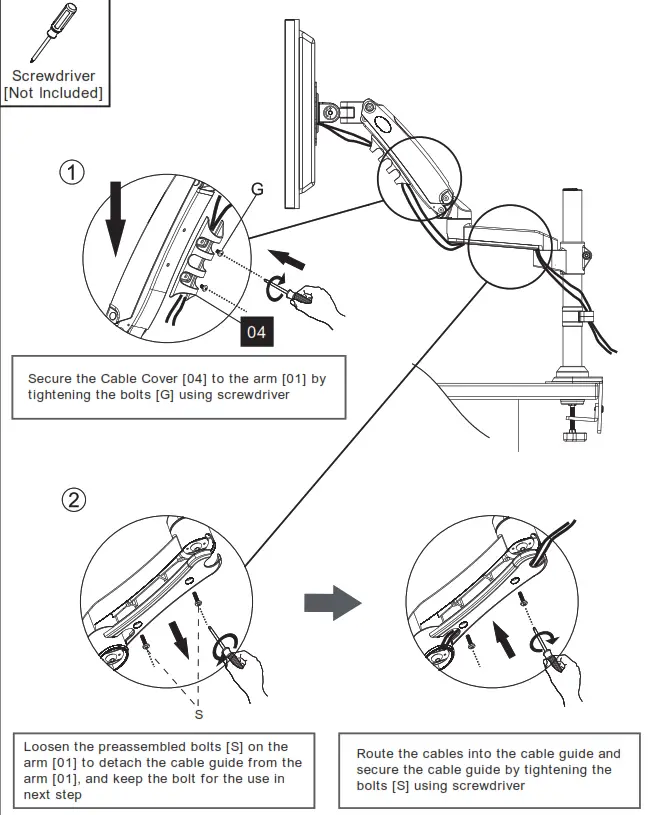 Screwdriver
[Not Included]

①

G

04

Secure the Cable Cover [04] to the arm [01] by tightening the bolts [G] using screwdriver

②

S

Loosen the preassembled bolts [S] on the arm [01] to detach the cable guide from the arm [01], and keep the bolt for the use in next step

Route the cables into the cable guide and secure the cable guide by tightening the bolts [S] using screwdriver