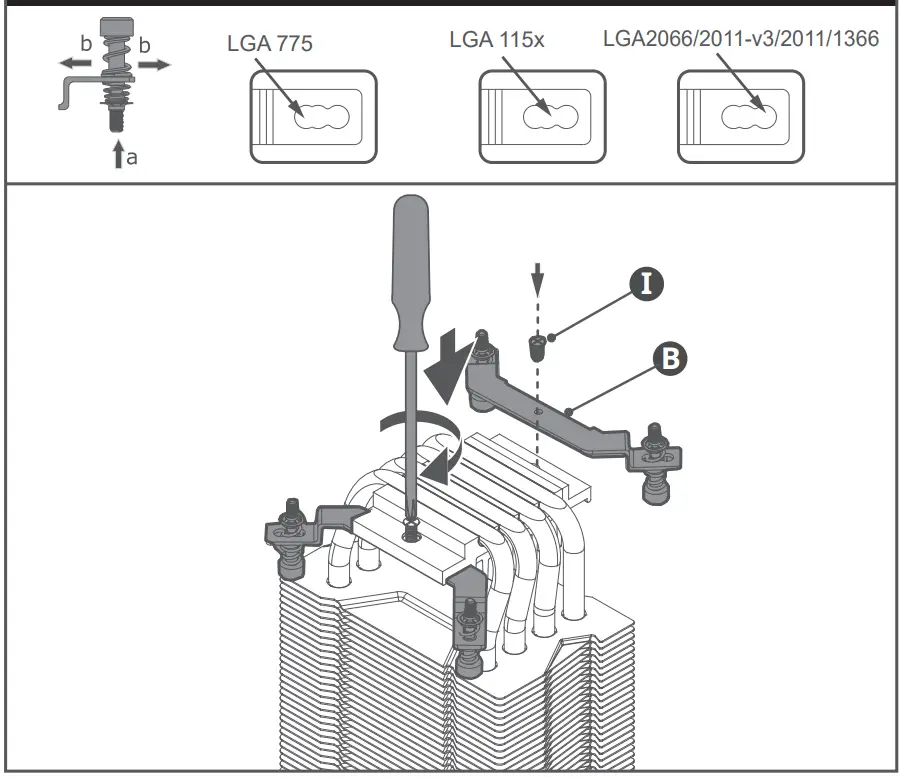 b b
a
LGA 775
LGA 115x
LGA2066/2011-v3/2011/1366
I
B