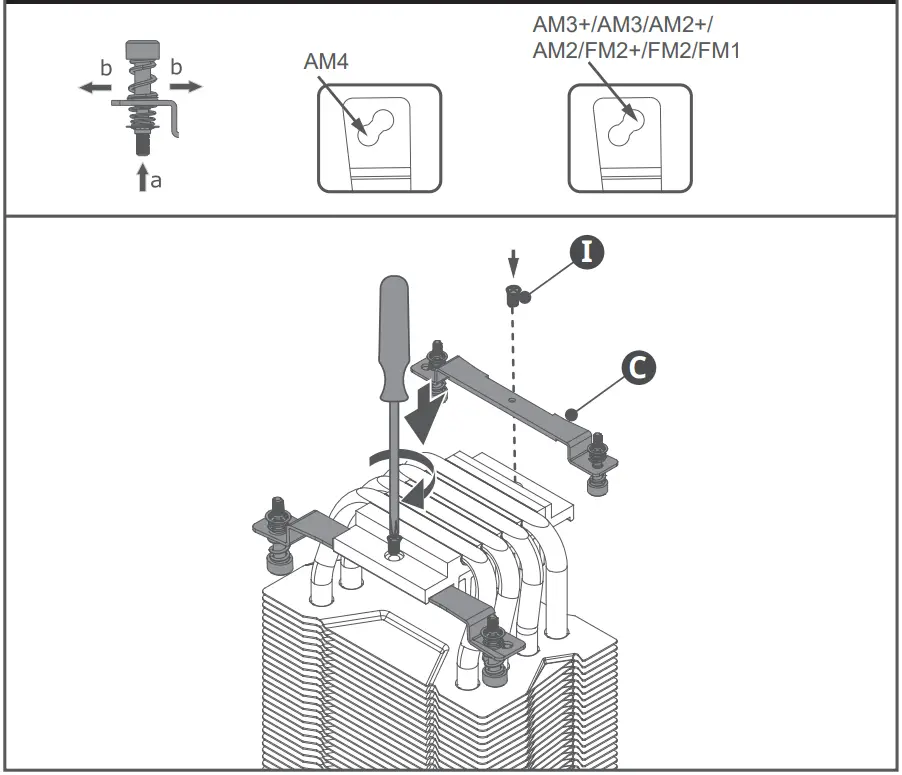 b b
a
AM4
AM3+/AM3/AM2+/ AM2/FM2+/FM2/FM1
I
C