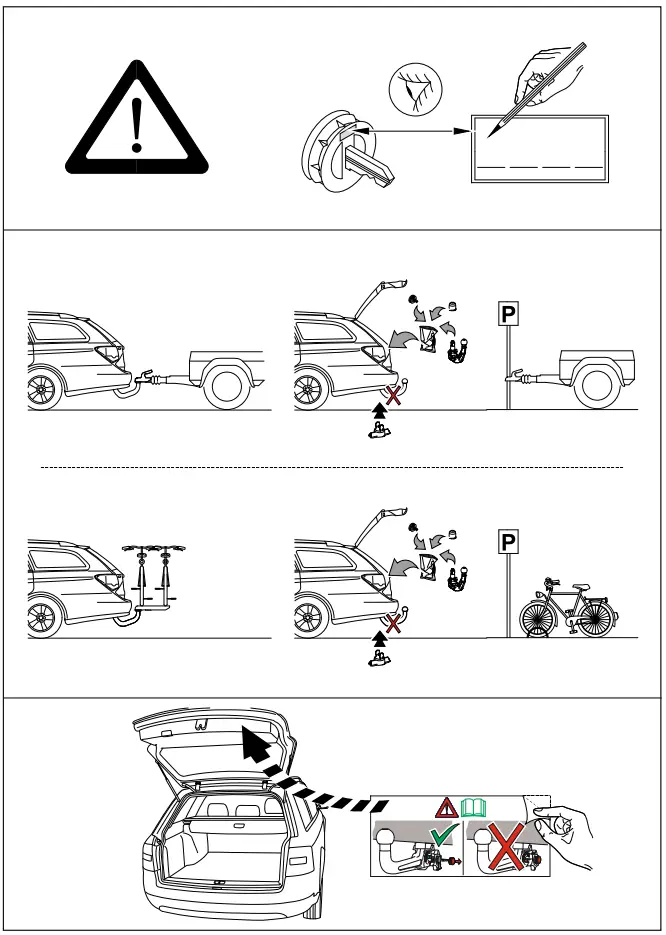 P

P