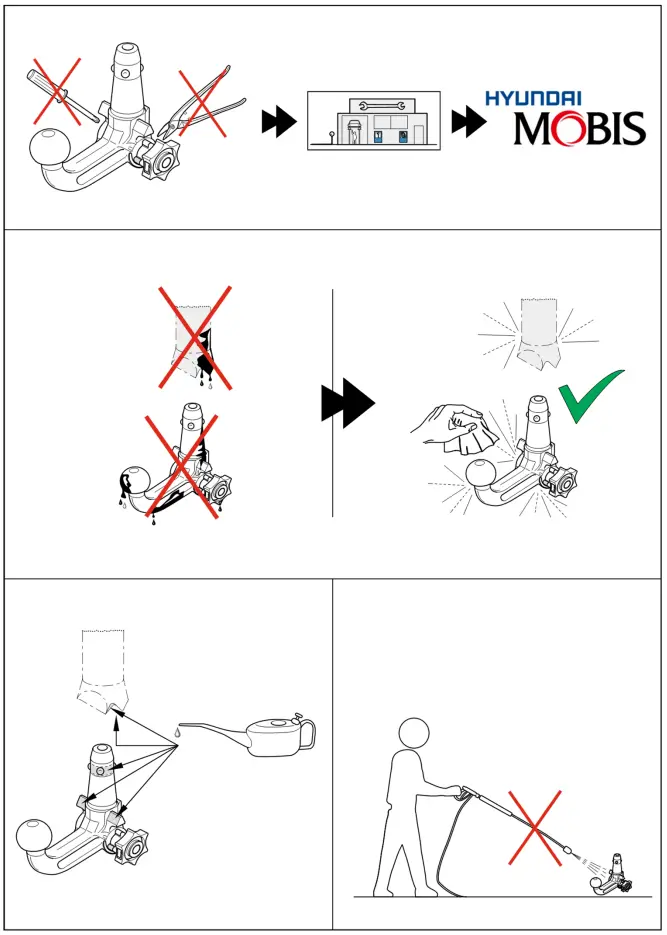 HYUNDAI MOBIS