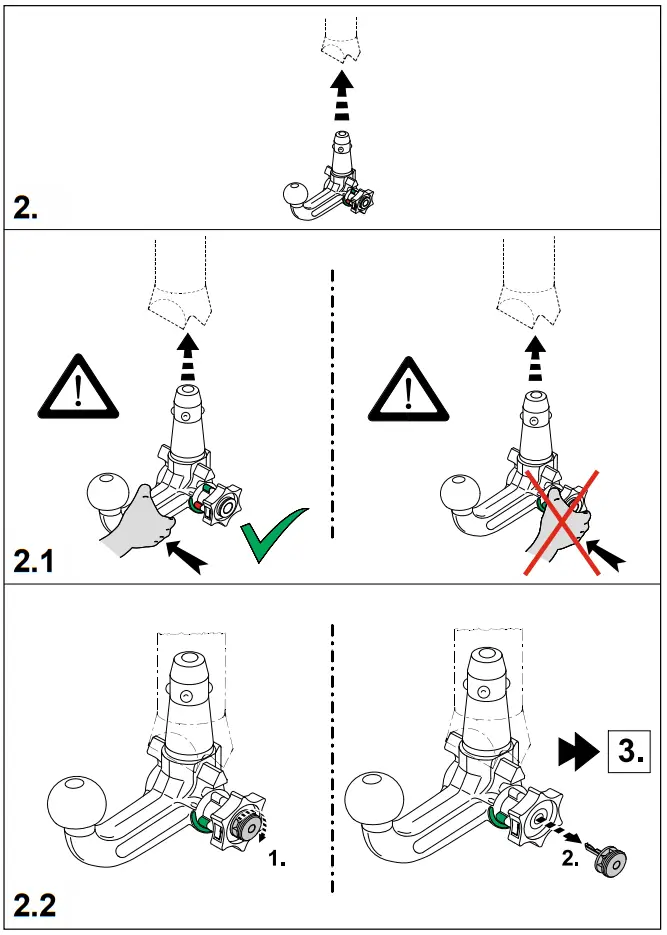 2.

2.1

2.2

1.

3.

2.