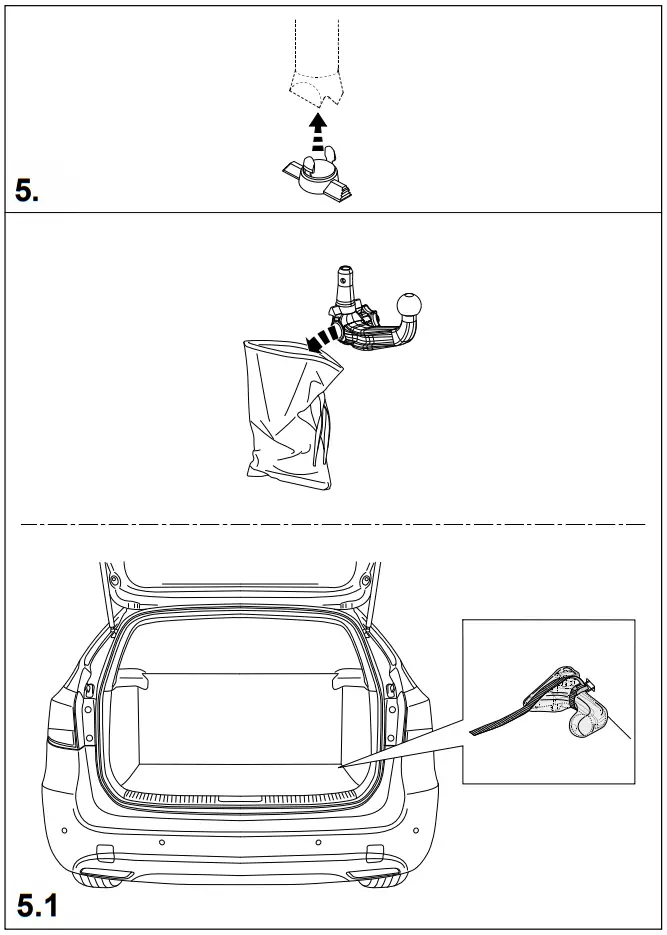 5.

5.1