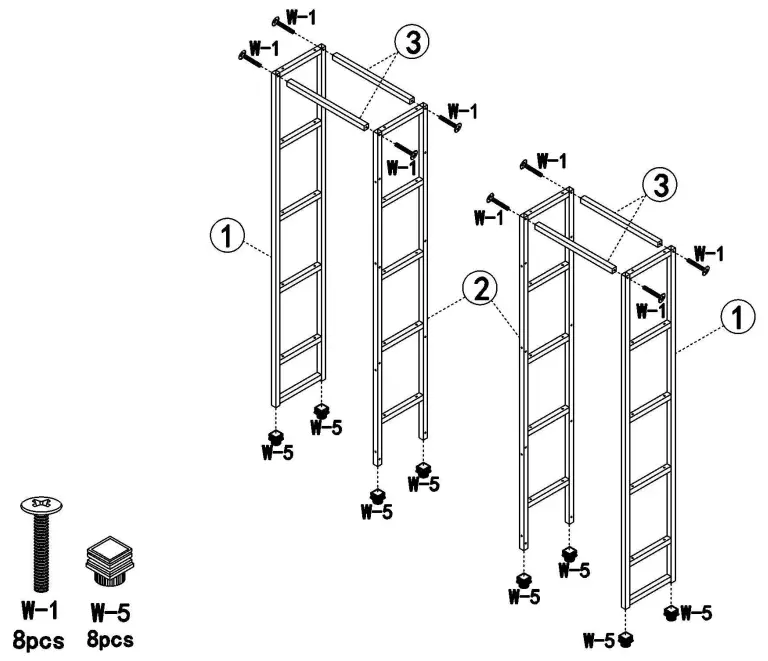 W-1
W-1
3
W-1
W-1
1
2
W-5
W-5
W-5
W-5
W-1
W-1
3
W-1
W-1
2
1
W-5
W-5
W-5
W-5
W-1
8pcs
W-5
8pcs