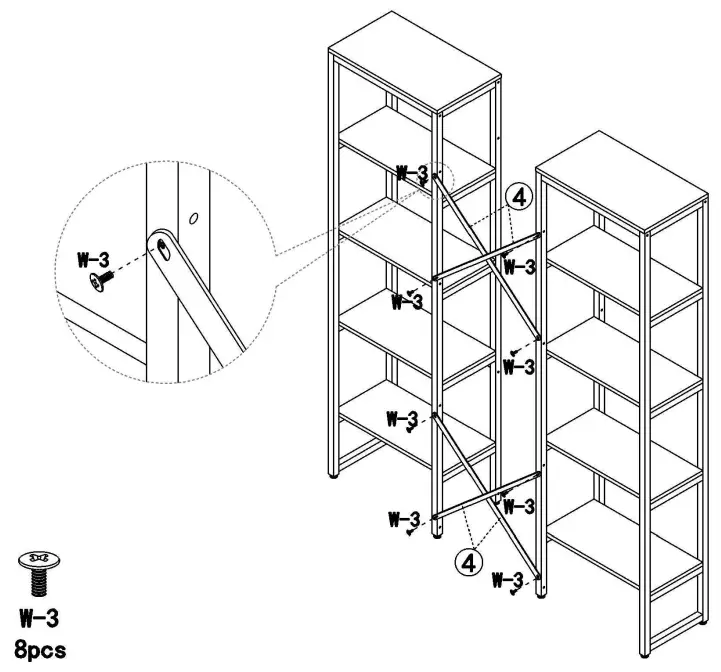 W-3

W-3
4
W-3
W-3
W-3
W-3
W-3
W-3
4
W-3

W-3
8pcs