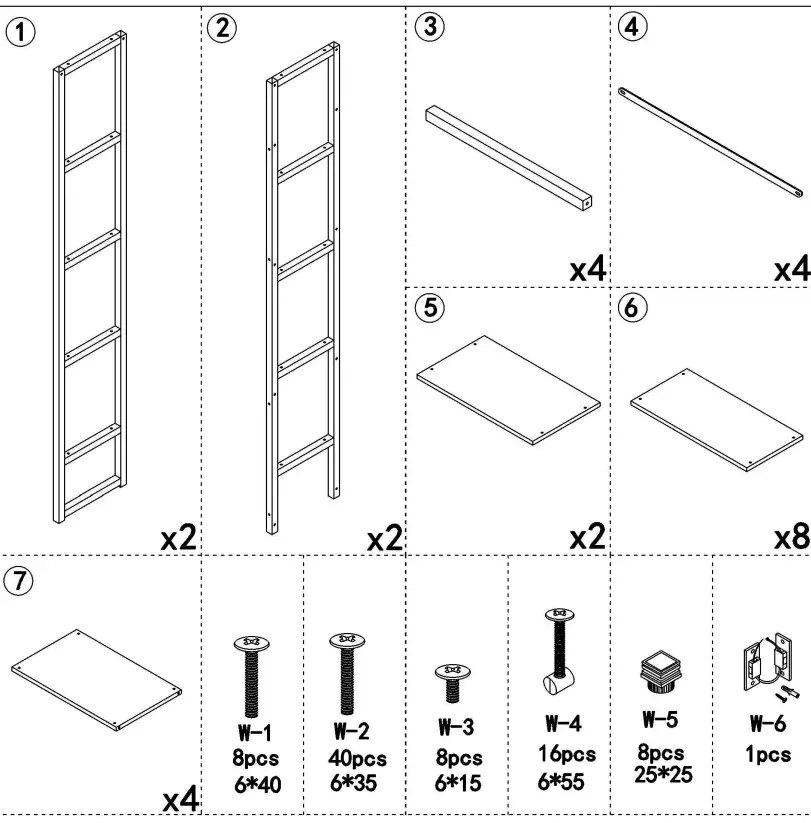 ①
x2

②
x2

③
x4

④
x4

⑤
x2

⑥
x8

⑦
x4

W-1
8pcs
6*40

W-2
40pcs
6*35

W-3
8pcs
6*15

W-4
16pcs
6*55

W-5
8pcs
25*25

W-6
1pcs