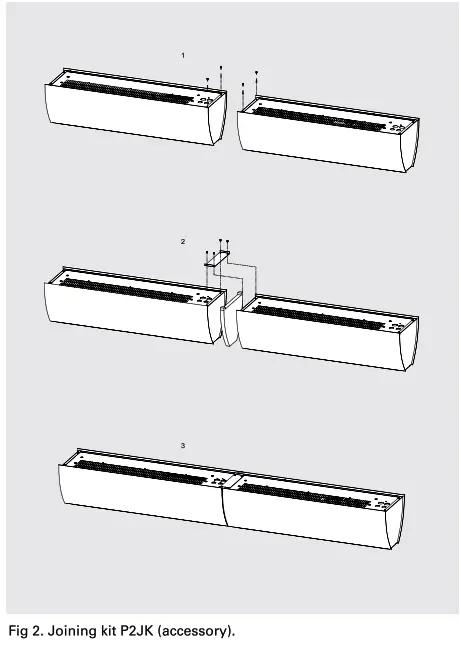 1

2

3

Fig 2. Joining kit P2JK (accessory).