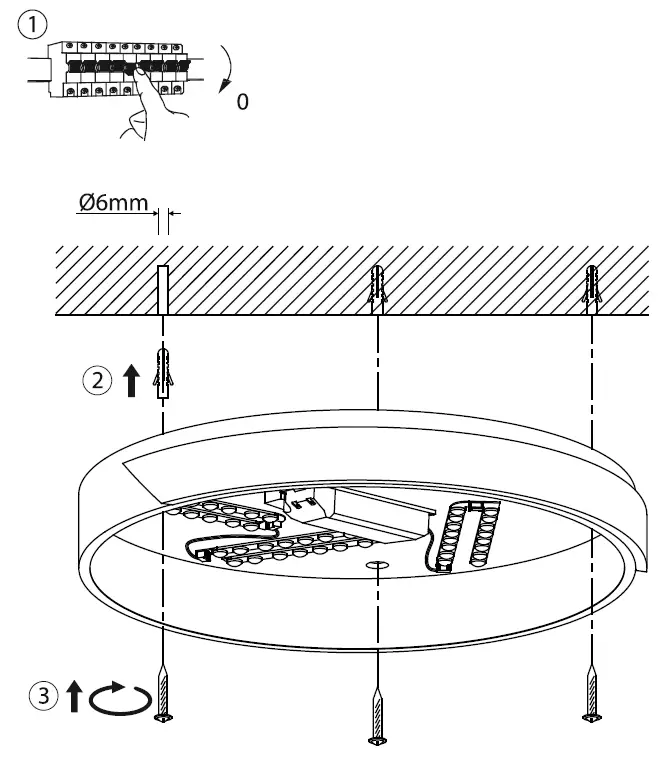 ①
0
Ø6mm
②
③