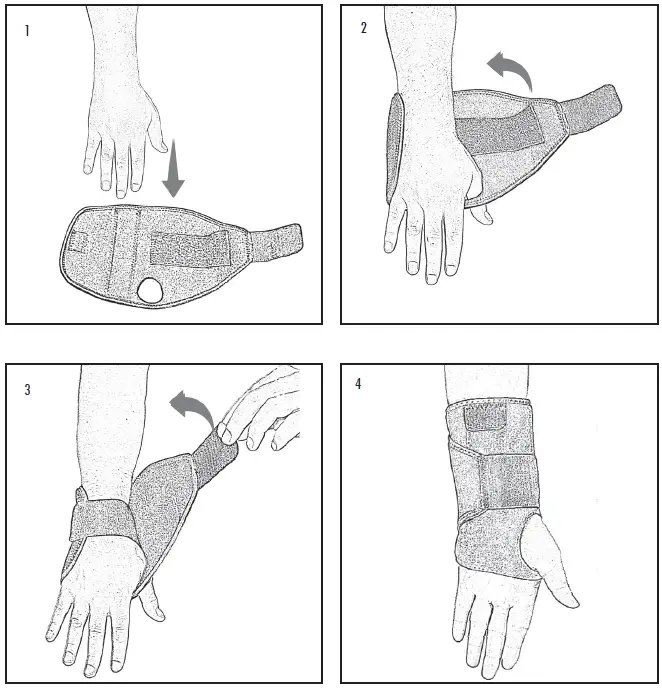 1

2

3

4