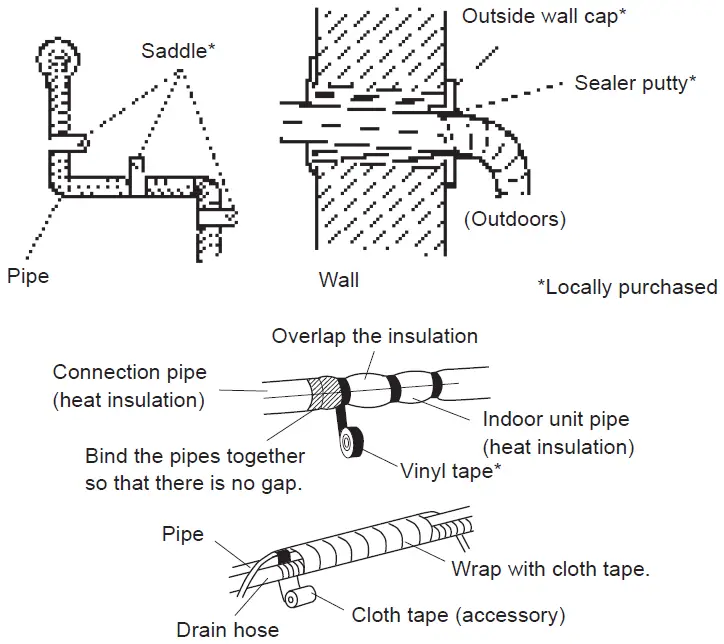 Saddle*

Pipe

Outside wall cap*

Sealer putty*

(Outdoors)

Wall

*Locally purchased

Overlap the insulation

Connection pipe (heat insulation)

Indoor unit pipe (heat insulation)

Bind the pipes together so that there is no gap.

Vinyl tape*

Pipe

Wrap with cloth tape.

Cloth tape (accessory)

Drain hose