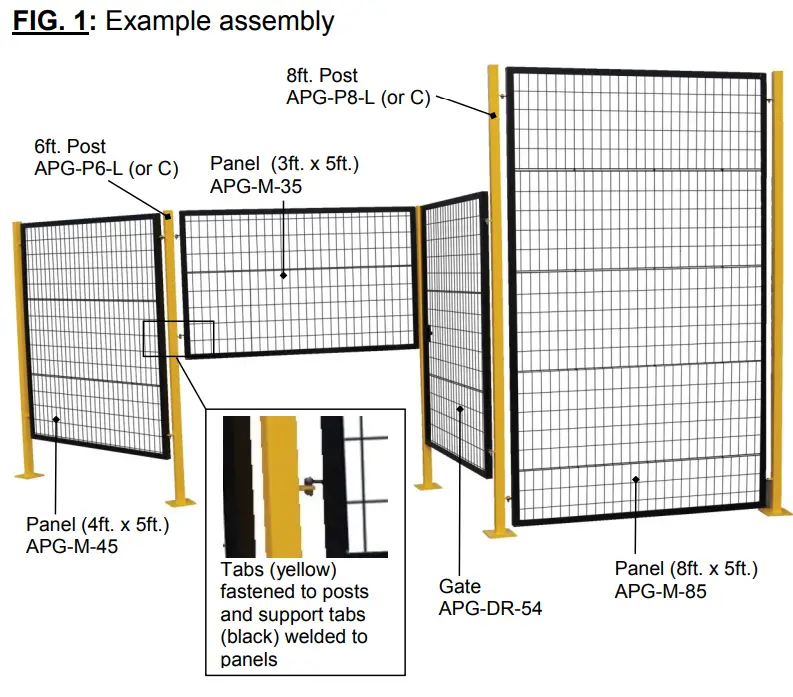 FIG. 1: Example assembly

8ft. Post
APG-P8-L (or C)

6ft. Post
APG-P6-L (or C)

Panel (3ft. x 5ft.)
APG-M-35

Panel (4ft. x 5ft.)
APG-M-45

Tabs (yellow) fastened to posts and support tabs (black) welded to panels

Gate
APG-DR-54

Panel (8ft. x 5ft.)
APG-M-85