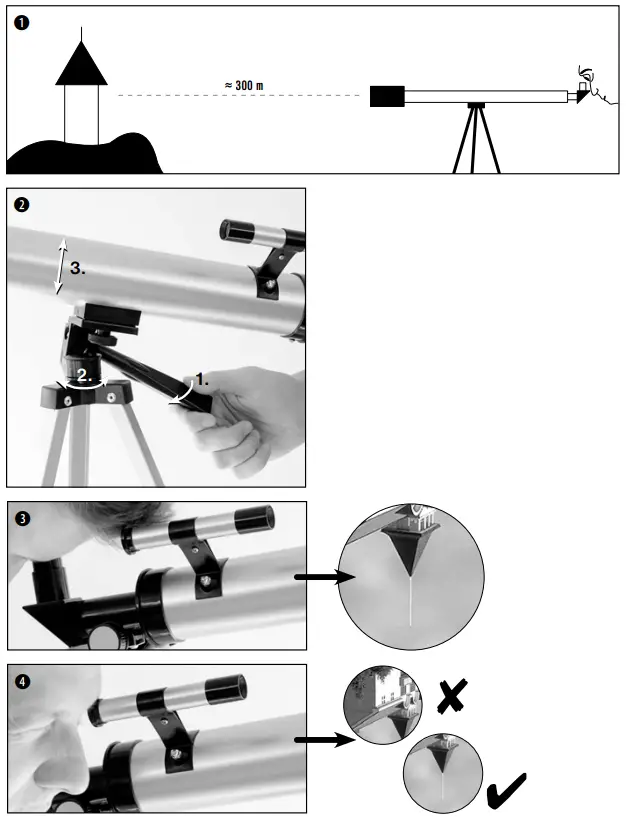 1

≈ 300 m

2

3.

2.

1.

3

4