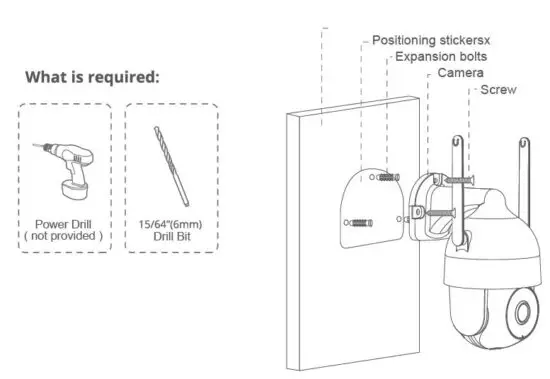 What is required:

Power Drill
( not provided )

15/64"(6mm)
Drill Bit

Positioning stickersx
Expansion bolts
Camera
Screw