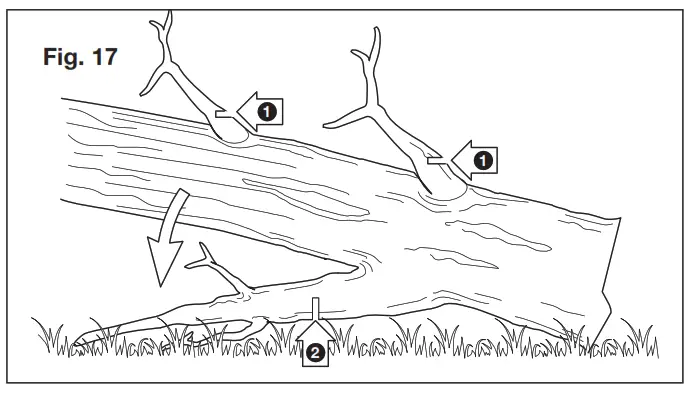 Fig. 17

1

1

2