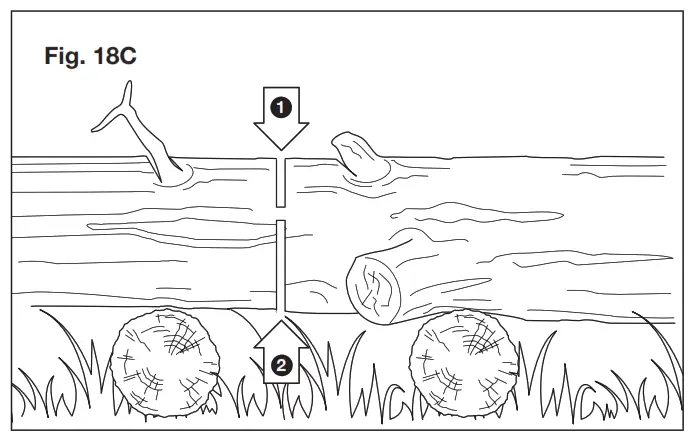 Fig. 18C

1

2