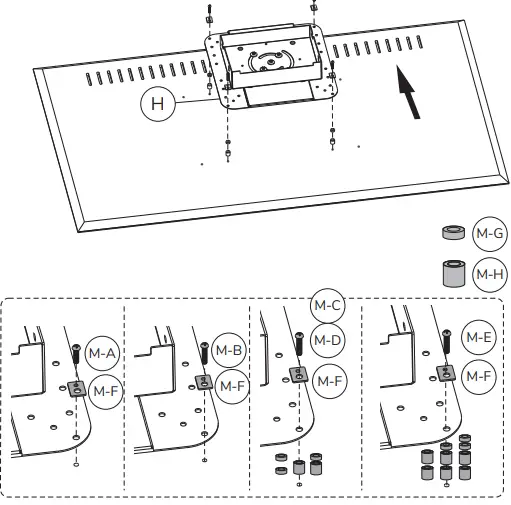 H

M-G

M-H

M-A
M-F

M-B
M-F

M-C
M-D
M-F

M-E
M-F