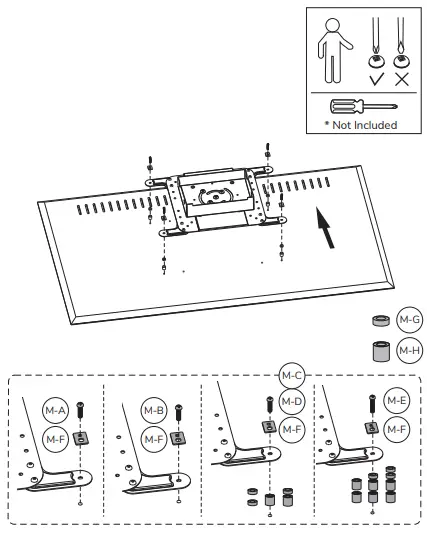 * Not Included

M-G

M-H

M-A
M-F

M-B
M-F

M-C
M-D
M-F

M-E
M-F