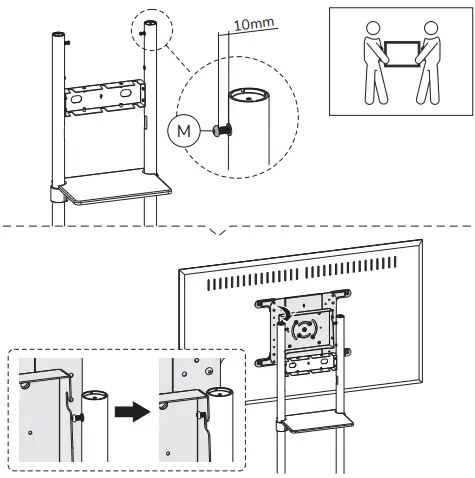 10mm

M