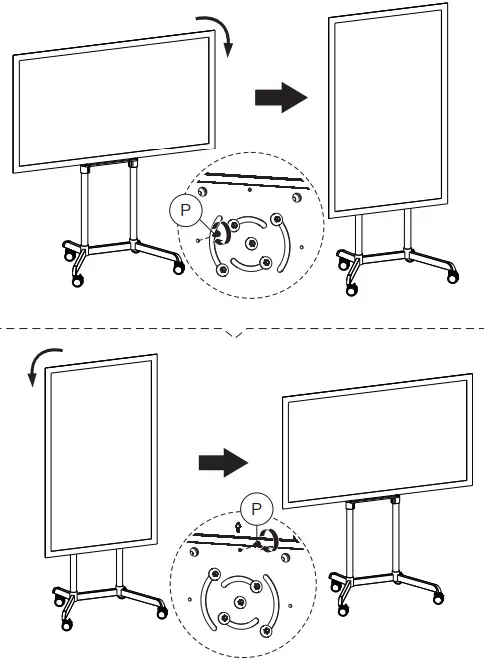 P

P