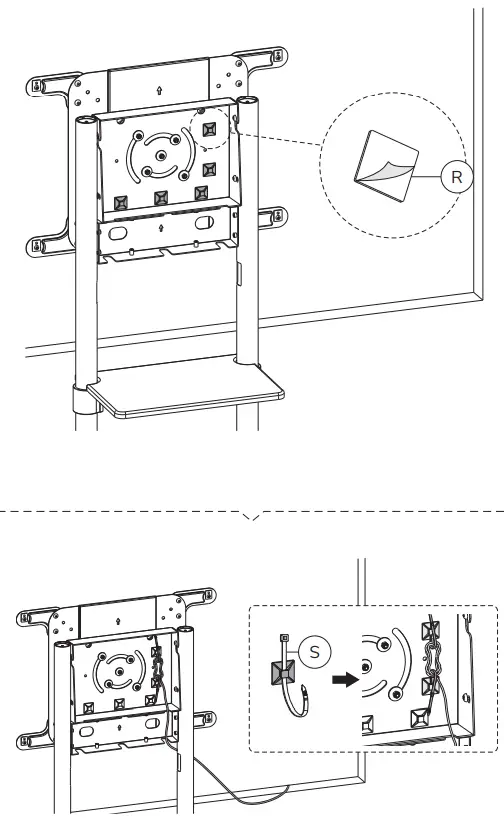 R

S