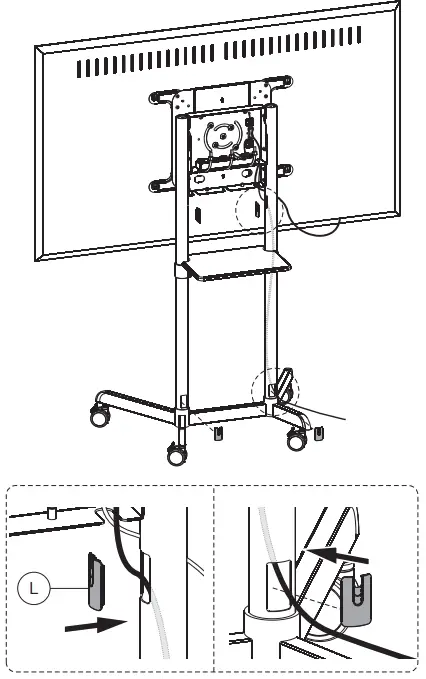 L