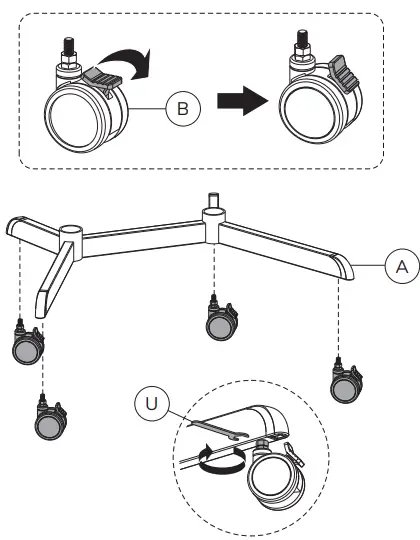 B

A

U