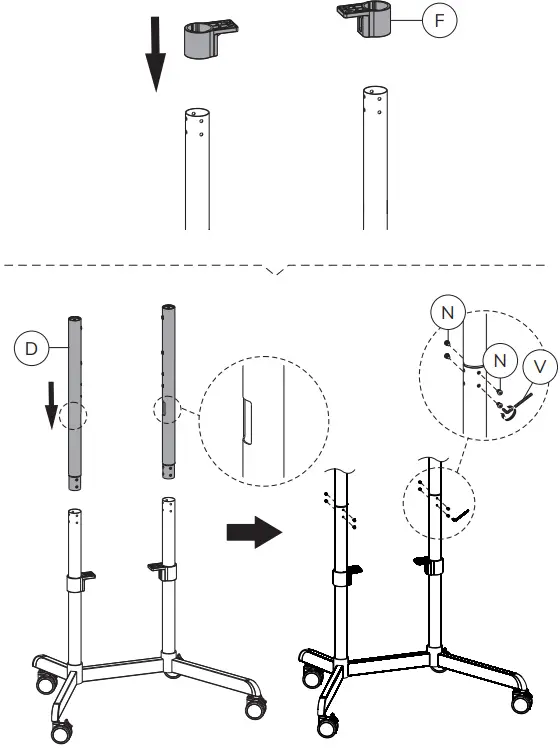 F

D

N

N

V