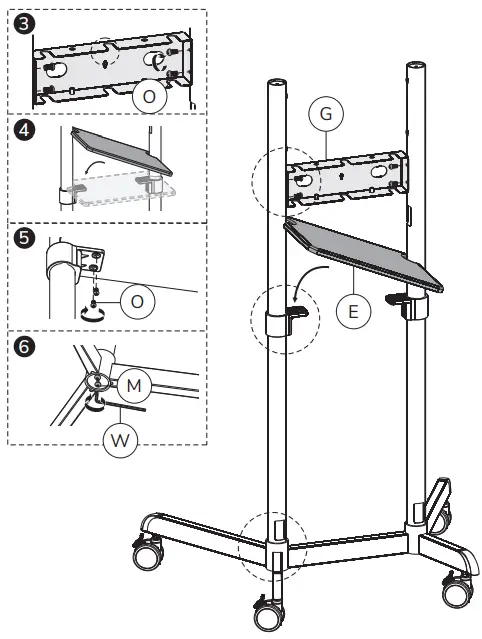 3

O

4

5

O

6

M

W

G

E