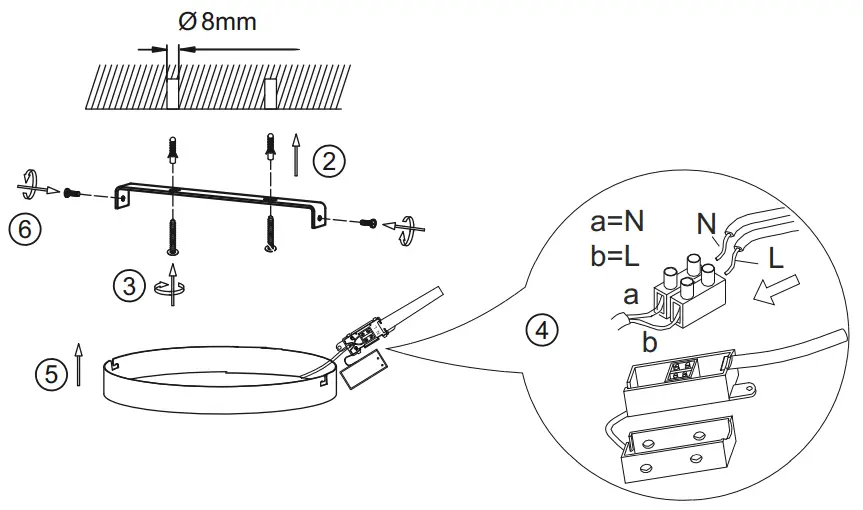 Ø 8mm

2

6

3

5

a=N
b=L

N

L

a

b

4