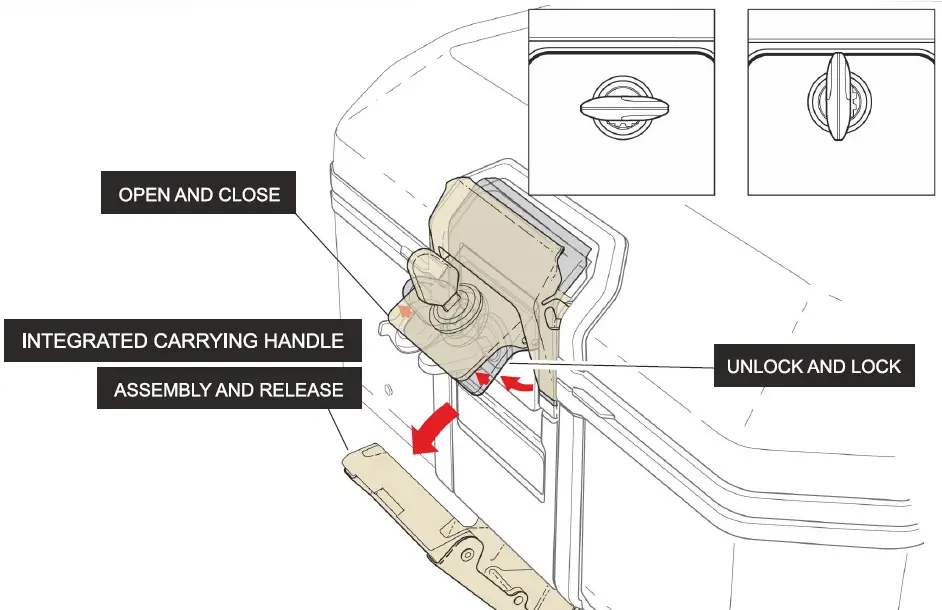 OPEN AND CLOSE

INTEGRATED CARRYING HANDLE

ASSEMBLY AND RELEASE

UNLOCK AND LOCK