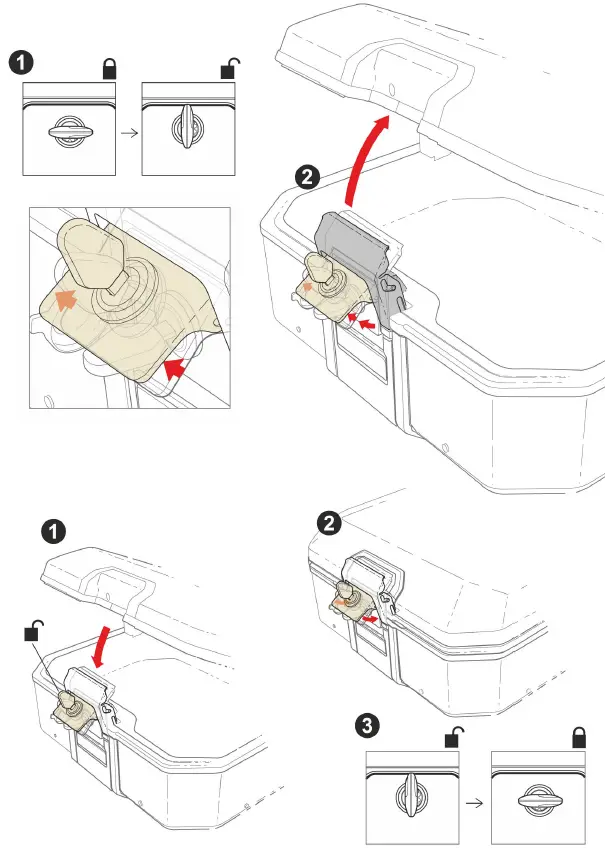 1

2

1

2

3