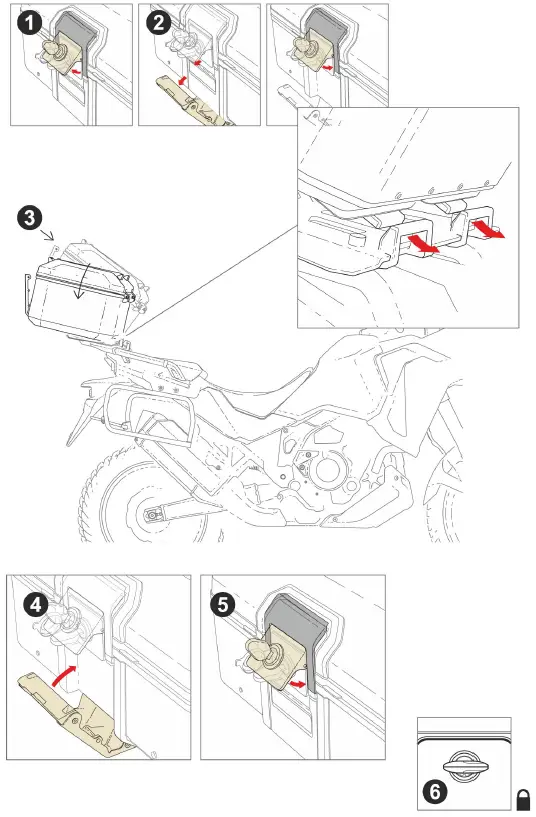 1
2
3
4
5
6