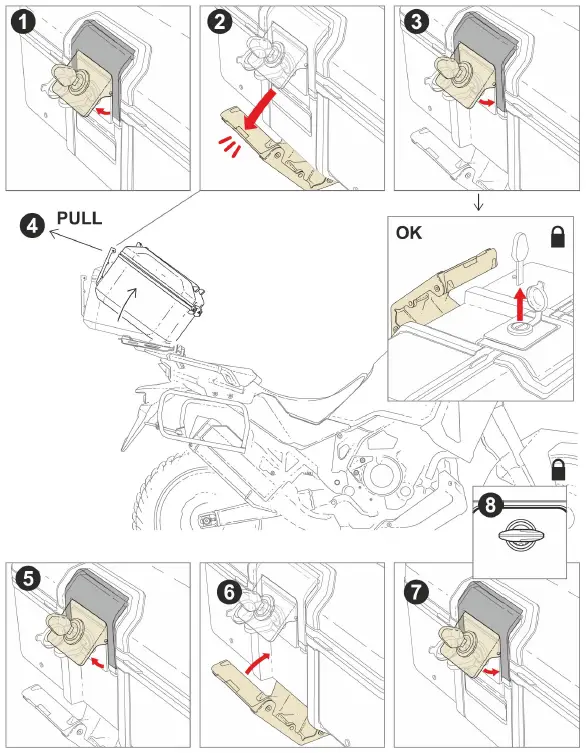 1

2

3

4 PULL

OK

8

5

6

7