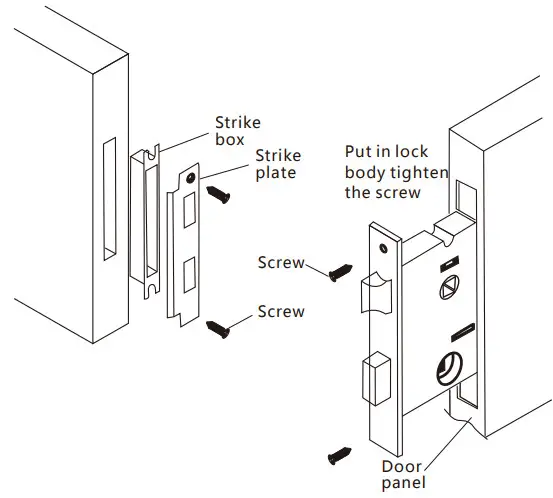 Strike box

Strike plate

Put in lock body tighten the screw

Screw

Screw

Door panel