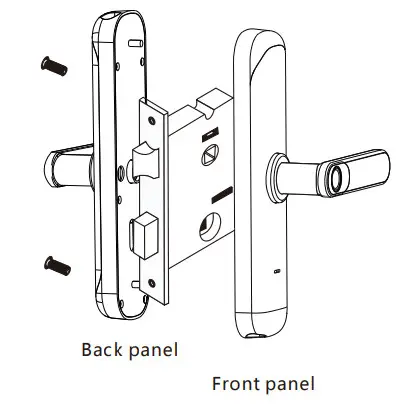 Back panel

Front panel