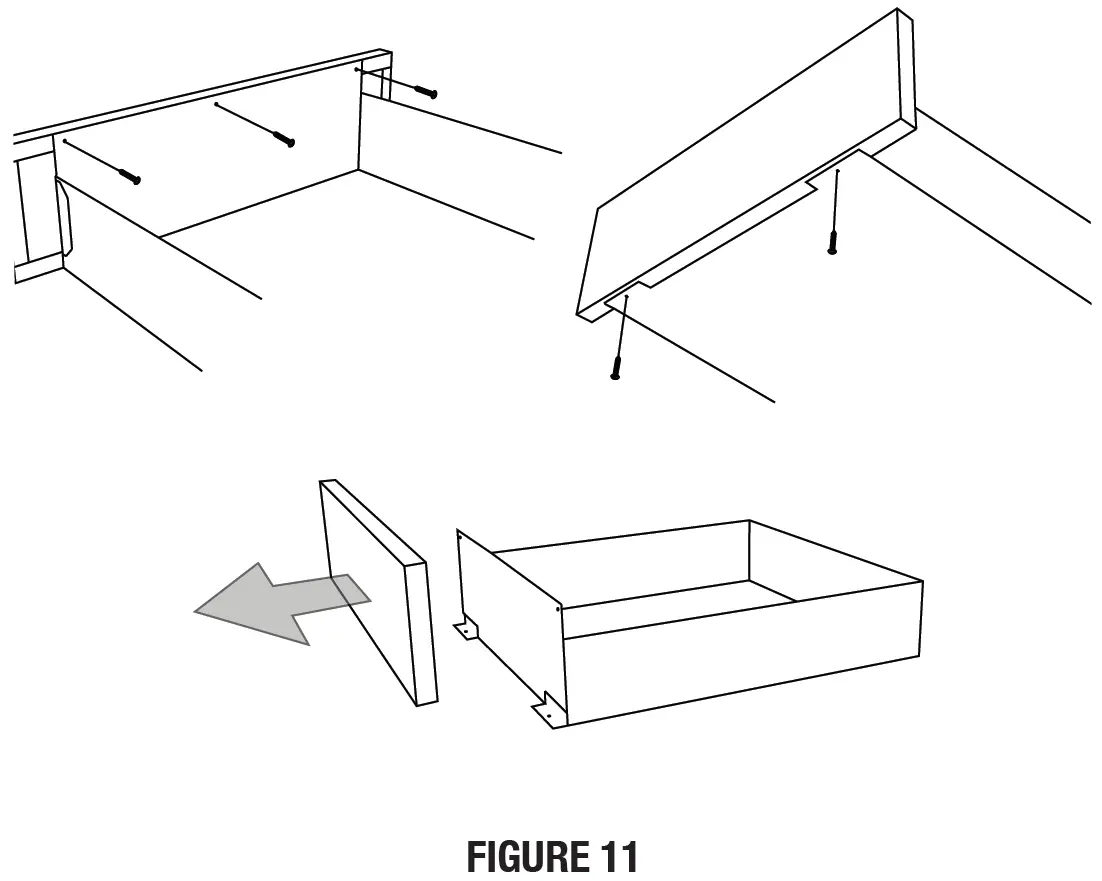 FIGURE 11