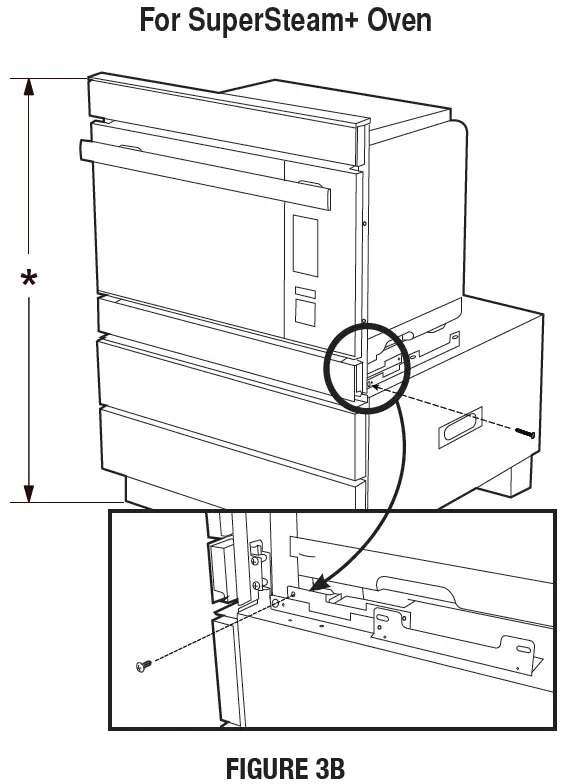 For SuperSteam+ Oven

*

FIGURE 3B