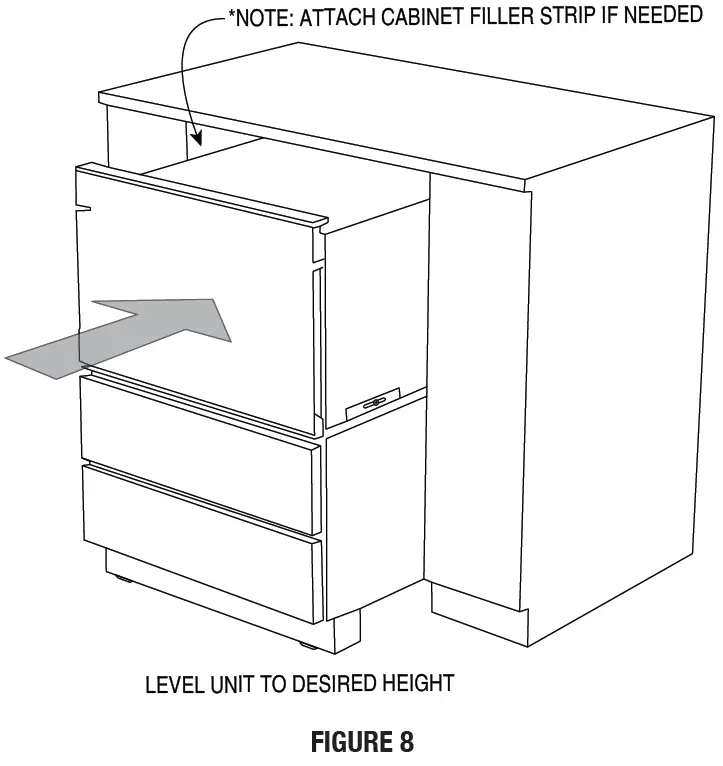 *NOTE: ATTACH CABINET FILLER STRIP IF NEEDED

LEVEL UNIT TO DESIRED HEIGHT

FIGURE 8