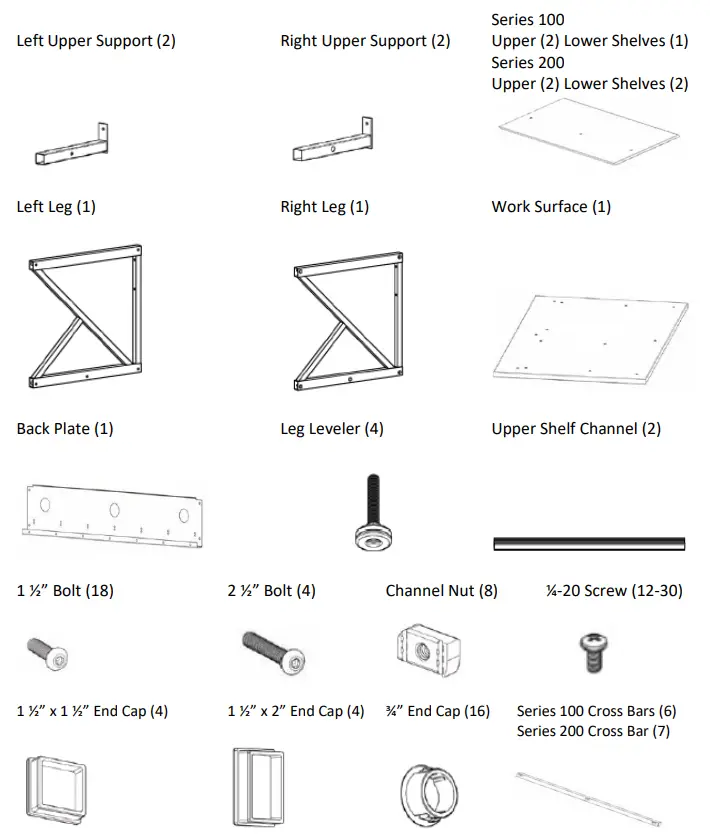 Left Upper Support (2)

Right Upper Support (2)

Series 100
Upper (2) Lower Shelves (1)
Series 200
Upper (2) Lower Shelves (2)

Left Leg (1)

Right Leg (1)

Work Surface (1)

Back Plate (1)

Leg Leveler (4)

Upper Shelf Channel (2)

1 ½" Bolt (18)

2 ½" Bolt (4)

Channel Nut (8)

¼-20 Screw (12-30)

1 ½" x 1 ½" End Cap (4)

1 ½" x 2" End Cap (4)

¾" End Cap (16)

Series 100 Cross Bars (6)
Series 200 Cross Bar (7)