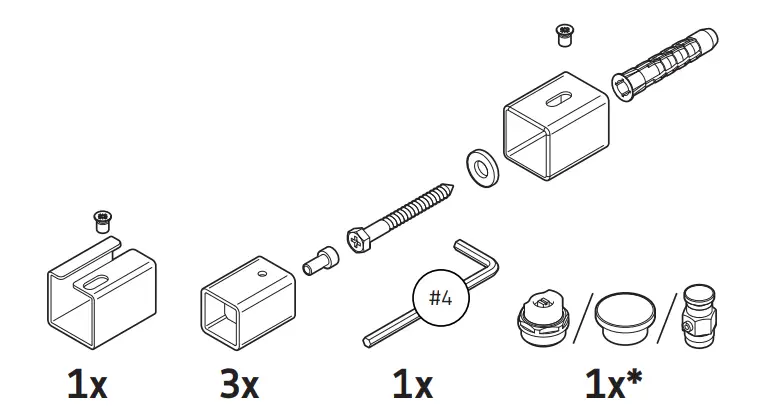 #4

1x

3x

1x

1x*