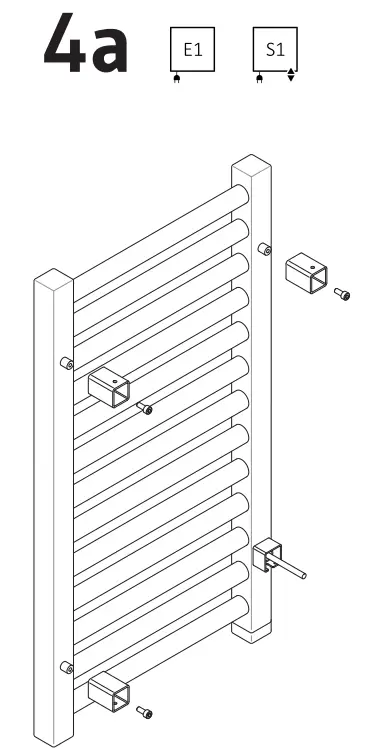 4a

E1

S1