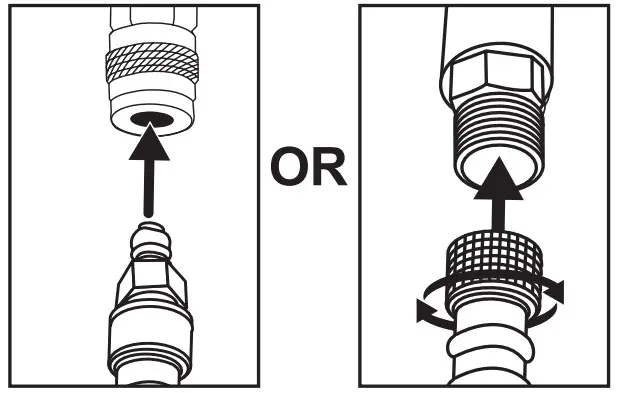 OR